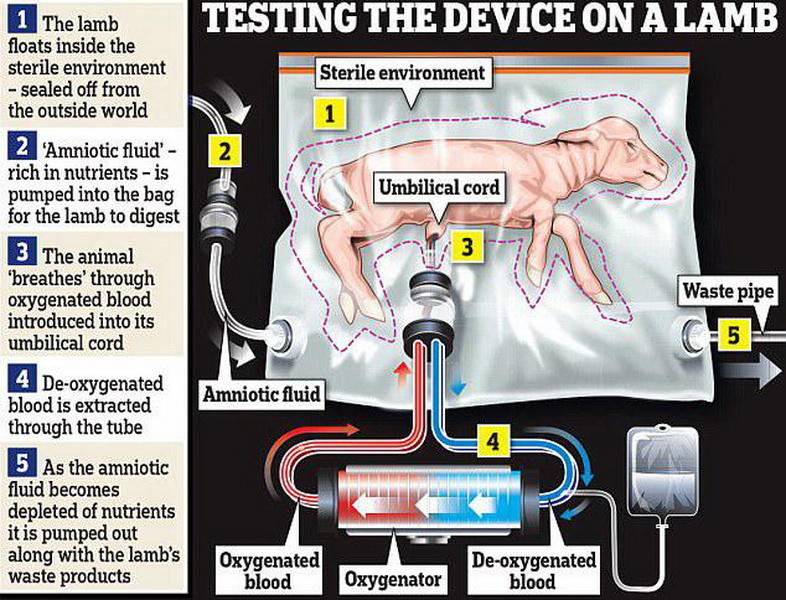 1 The lamb floats inside the sterile environment – sealed off from the outside world

2 'Amniotic fluid' – rich in nutrients – is pumped into the bag for the lamb to digest

3 The animal 'breathes' through oxygenated blood introduced into its umbilical cord

4 De-oxygenated blood is extracted through the tube

5 As the amniotic fluid becomes depleted of nutrients it is pumped out along with the lamb's waste products

TESTING THE DEVICE ON A LAMB

Sterile environment

1

2

Umbilical cord

3

Waste pipe

5

Amniotic fluid

4

Oxygenated blood

Oxygenator

De-oxygenated blood